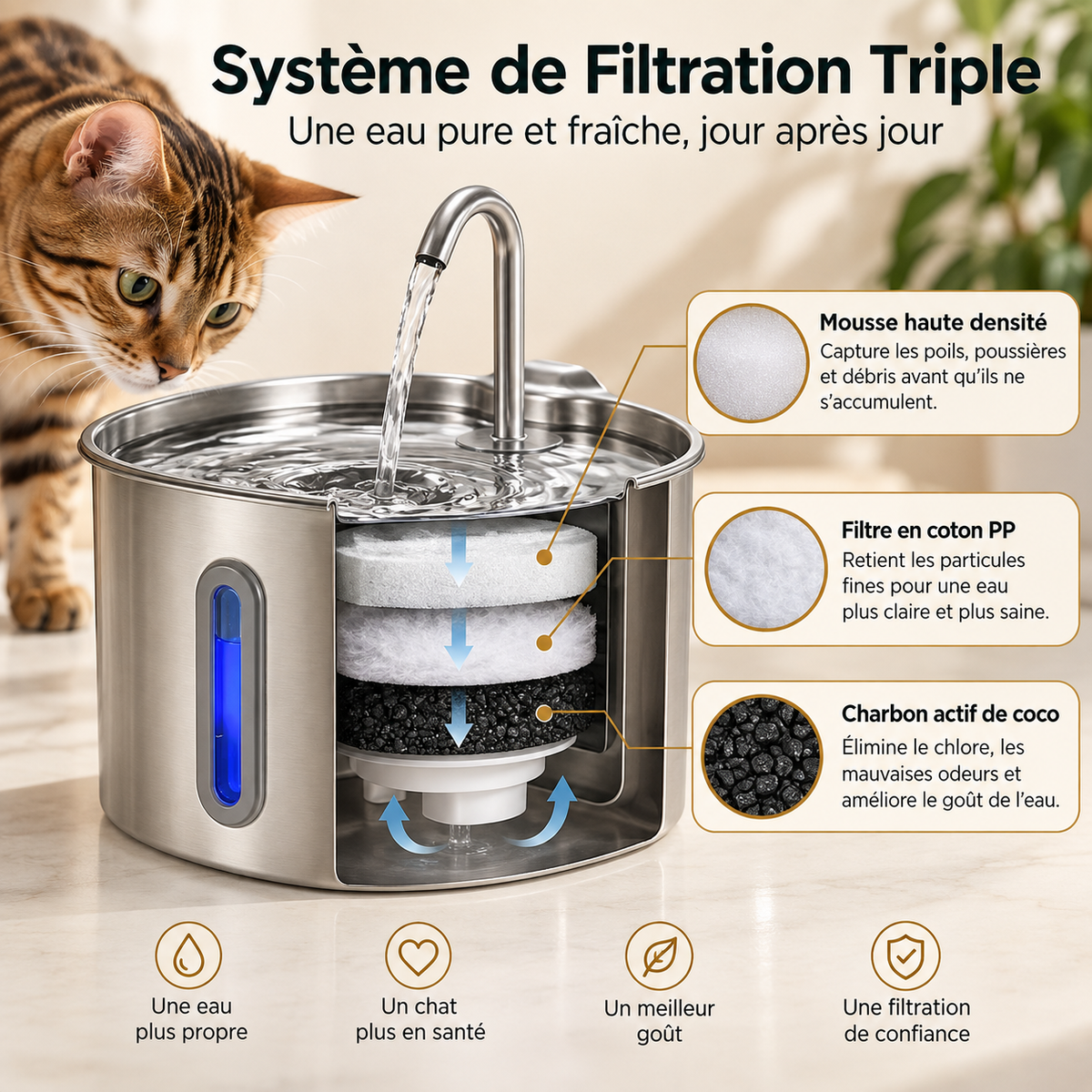 Système de Filtration Triple
Une eau pure et fraîche, jour après jour

Mousse haute densité
Capture les poils, poussières et débris avant qu'ils ne s'accumulent.

Filtre en coton PP
Retient les particules fines pour une eau plus claire et plus saine.

Charbon actif de coco
Élimine le chlore, les mauvaises odeurs et améliore le goût de l'eau.

Une eau plus propre

Un chat plus en santé

Un meilleur goût

Une filtration de confiance